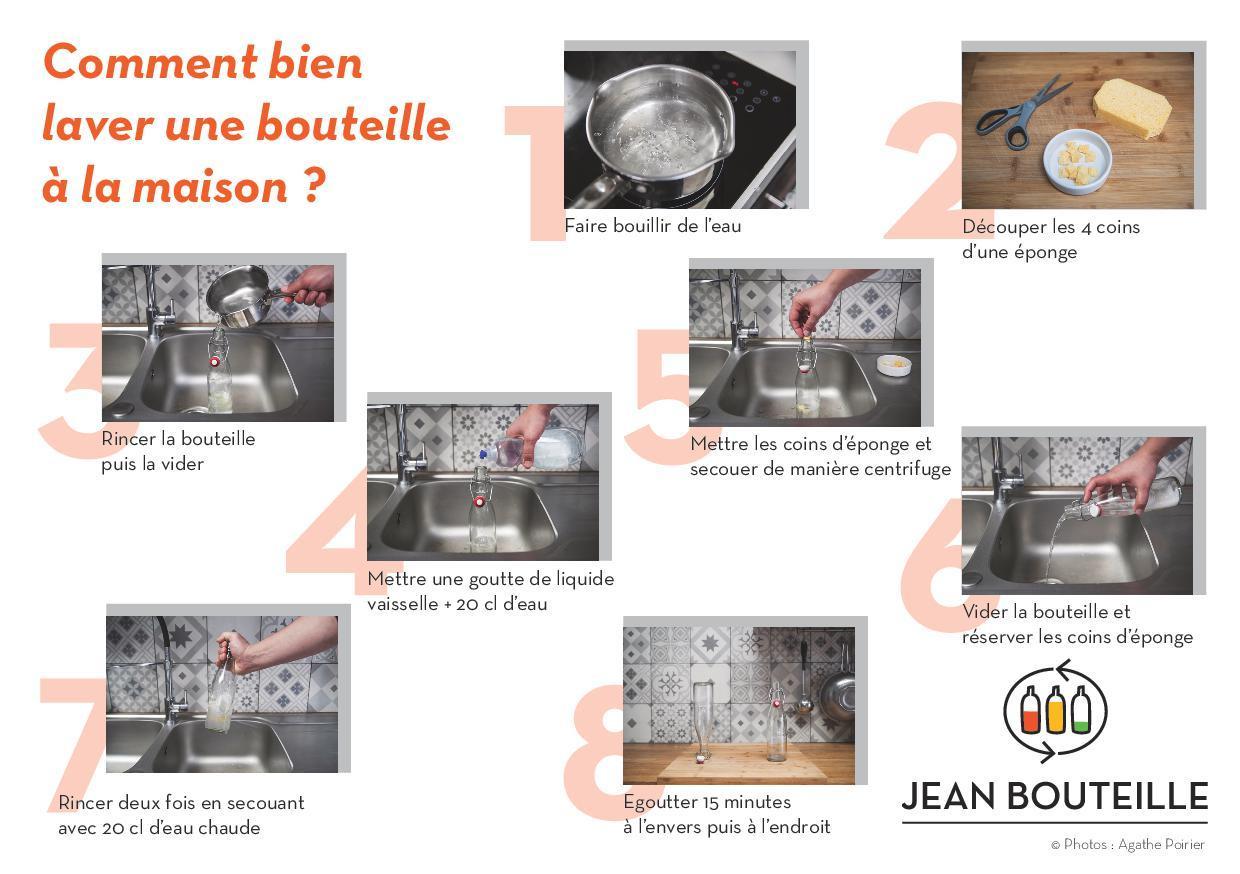 Comment bien laver une bouteille à la maison ?

1
Faire bouillir de l'eau

2
Découper les 4 coins d'une éponge

3
Rincer la bouteille puis la vider

4
Mettre une goutte de liquide vaisselle + 20 cl d'eau

5
Mettre les coins d'éponge et secouer de manière centrifuge

6
Vider la bouteille et réserver les coins d'éponge

7
Rincer deux fois en secouant avec 20 cl d'eau chaude

8
Egoutter 15 minutes à l'envers puis à l'endroit

JEAN BOUTEILLE

© Photos : Agathe Poirier